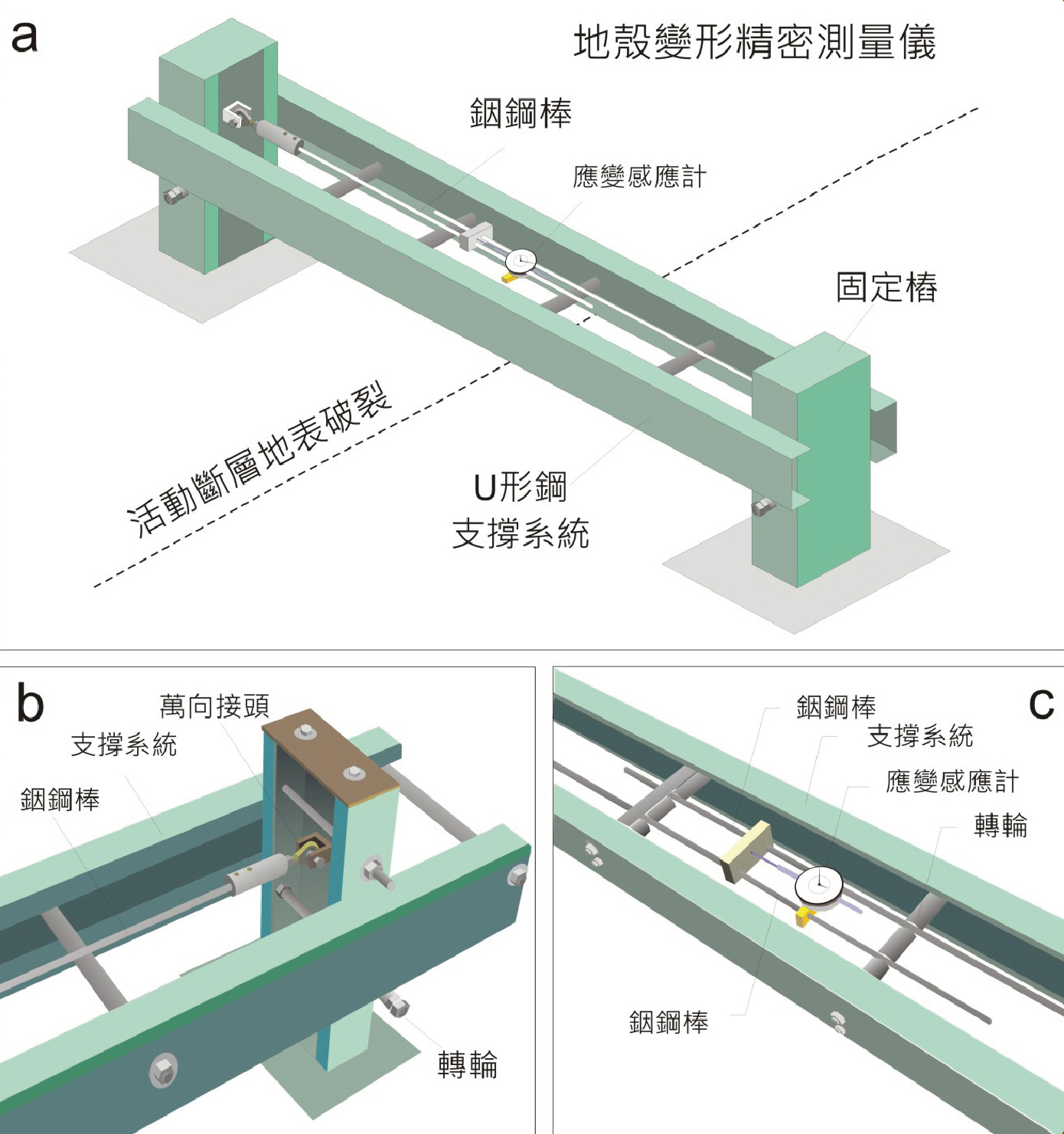 a

地殼變形精密測量儀

銦鋼棒

應變感應計

固定樁

活動斷層地表破裂

U形鋼
支撐系統

b

萬向接頭

支撐系統

銦鋼棒

轉輪

c

銦鋼棒

支撐系統

應變感應計

轉輪

銦鋼棒